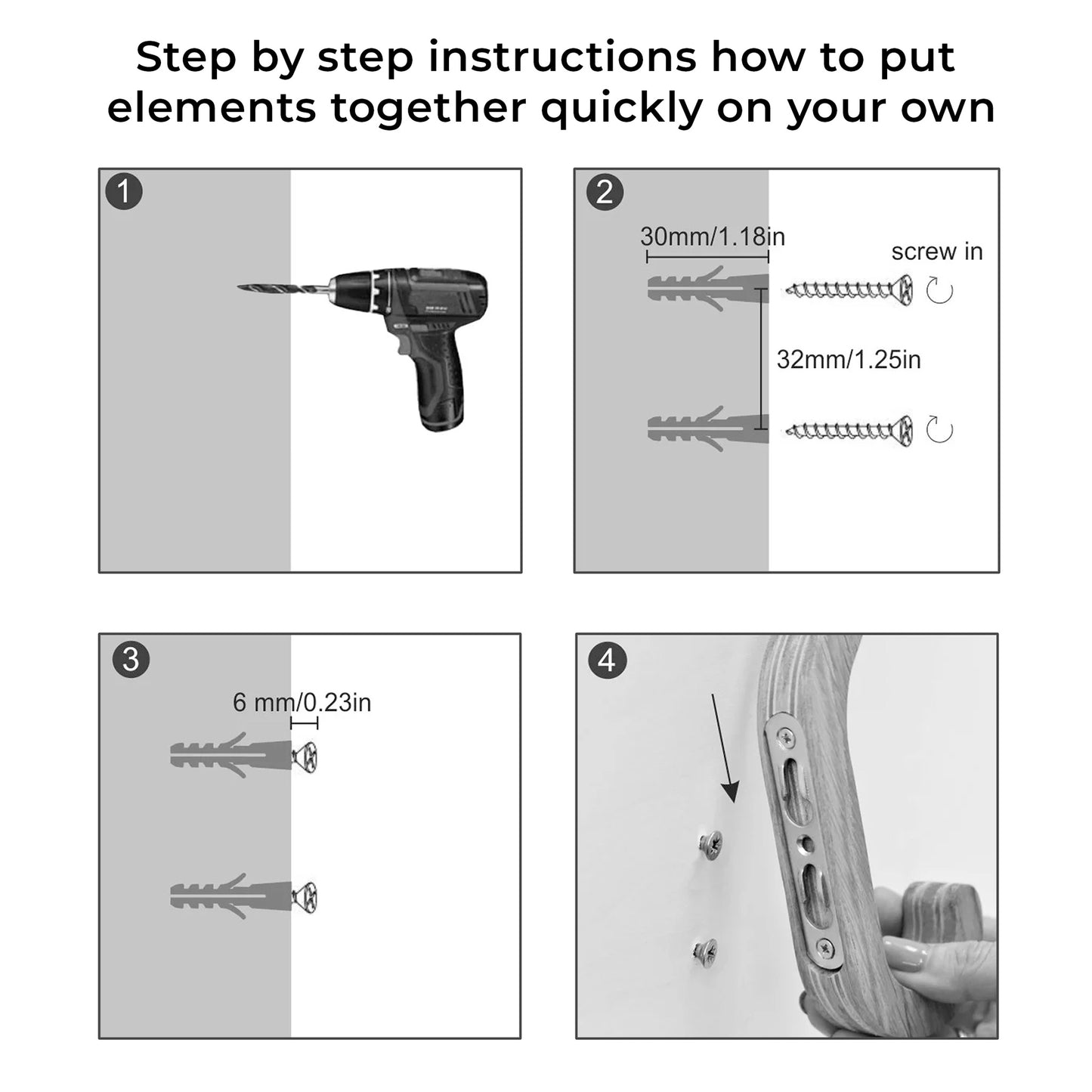 Step by step instructions how to put elements together quickly on your own

1

2

30mm/1.18in

screw in

32mm/1.25in

3

6 mm/0.23in

4