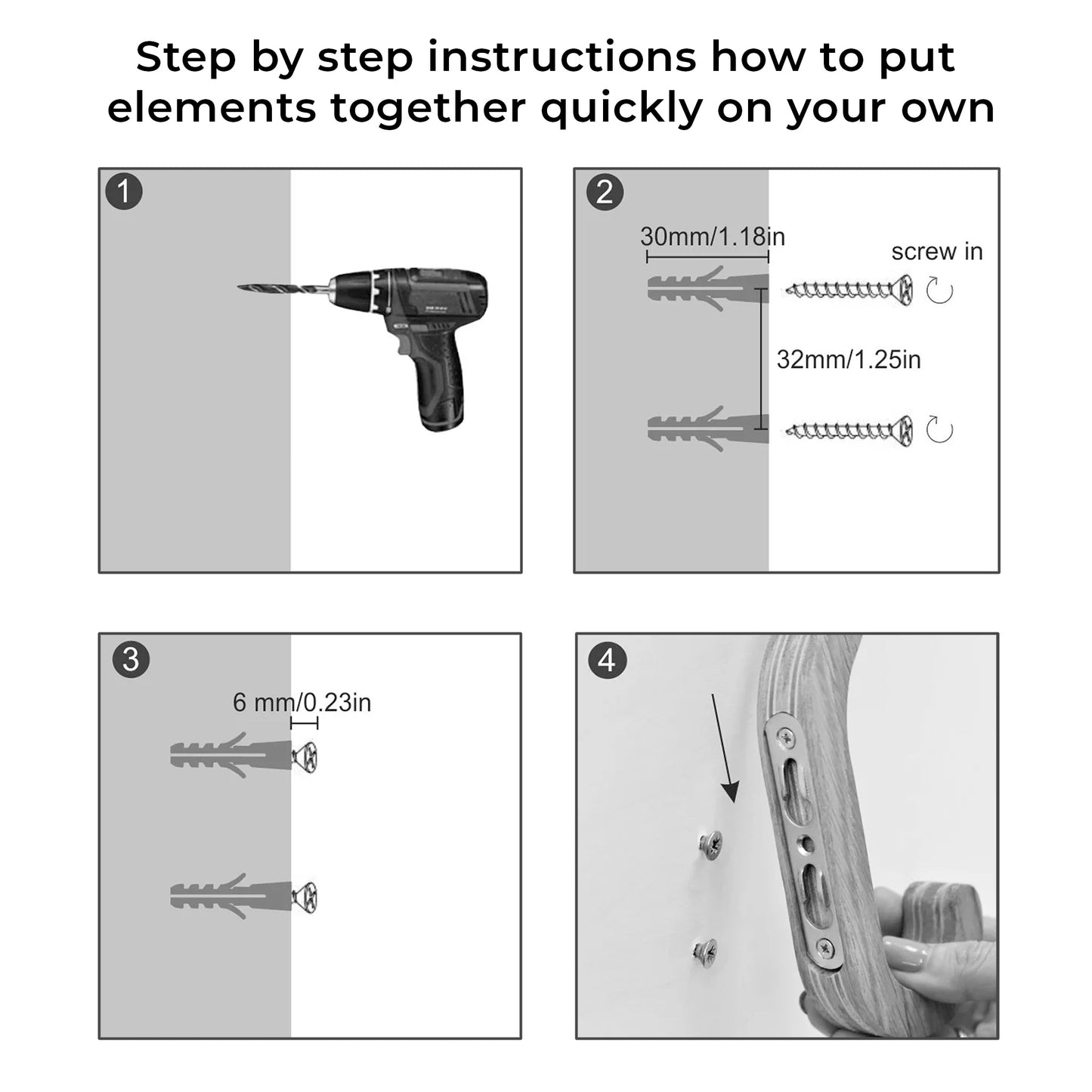 Step by step instructions how to put elements together quickly on your own

1

2

30mm/1.18in

screw in

32mm/1.25in

3

6 mm/0.23in

4